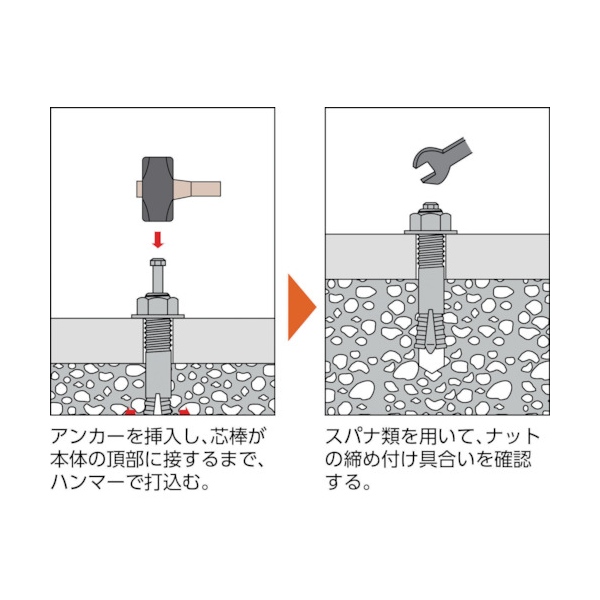 アンカーを挿入し、芯棒が本体の頂部に接するまで、ハンマーで打込む。

スパナ類を用いて、ナットの締め付け具合いを確認する。