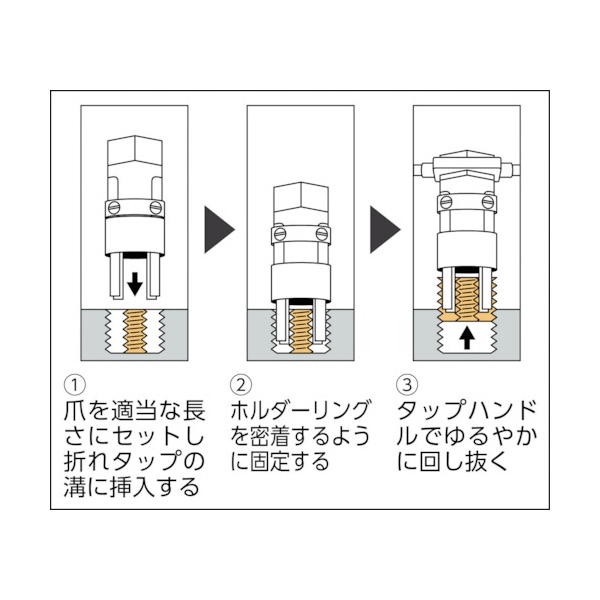 ①
爪を適当な長さにセットし折れタップの溝に挿入する

②
ホルダーリングを密着するように固定する

③
タップハンドルでゆるやかに回し抜く