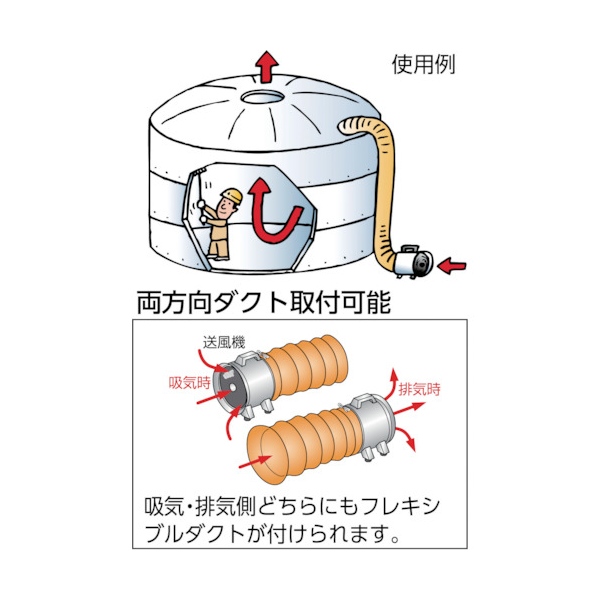 使用例

両方向ダクト取付可能

送風機

吸気時

排気時

吸気・排気側どちらにもフレキシブルダクトが付けられます。