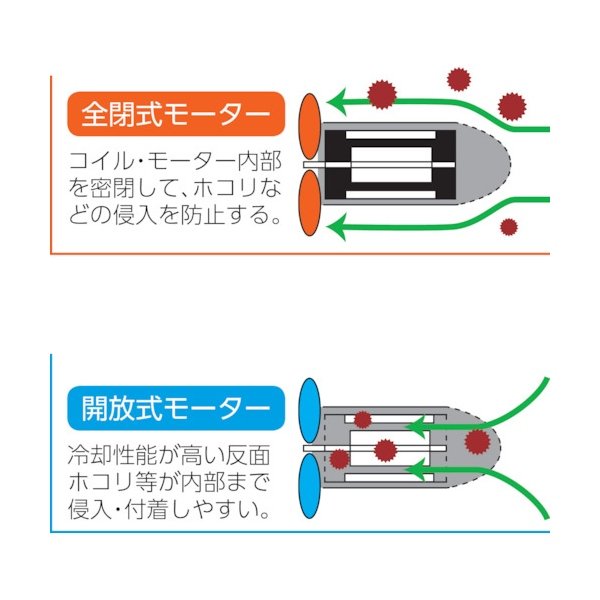 全閉式モーター

コイル・モーター内部を密閉して、ホコリなどの侵入を防止する。

開放式モーター

冷却性能が高い反面ホコリ等が内部まで侵入・付着しやすい。