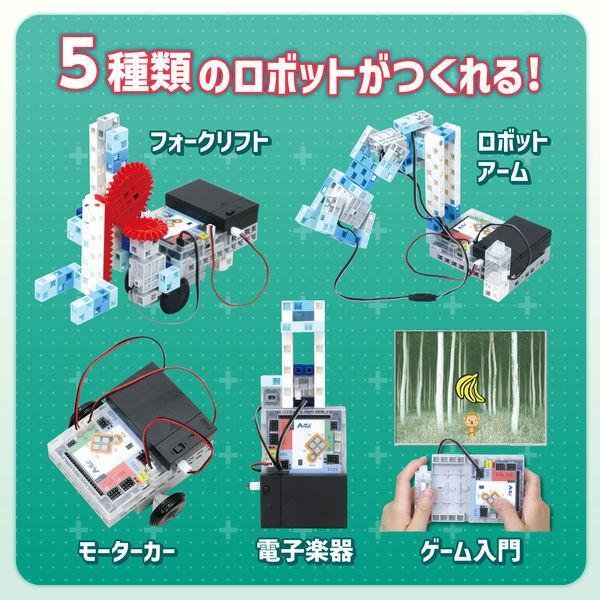 5種類のロボットがつくれる!

フォークリフト

ロボットアーム

モーターカー

電子楽器

ゲーム入門