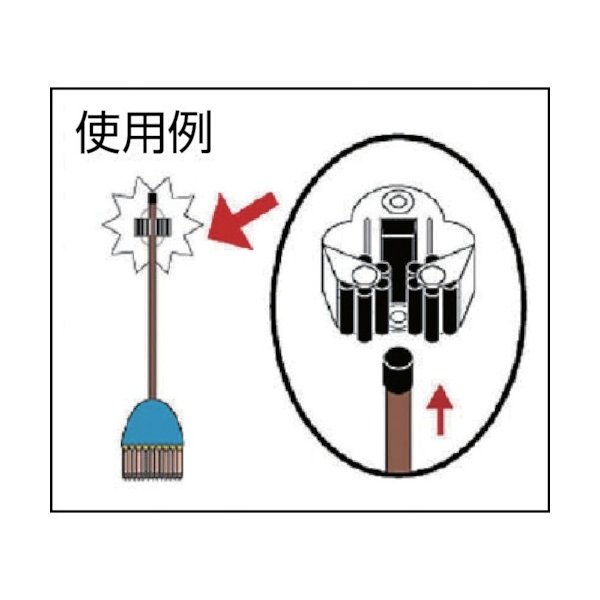 使用例