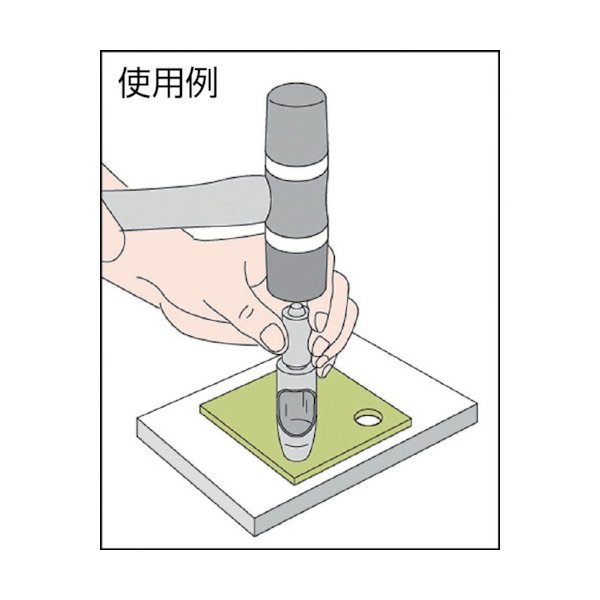 使用例