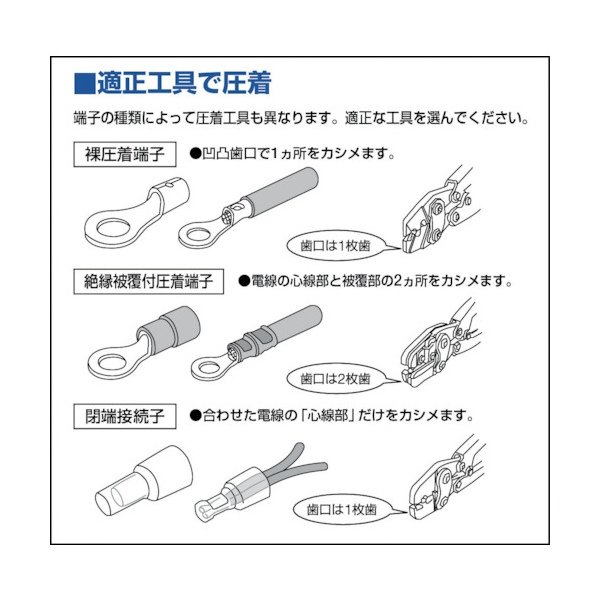 ■適正工具で圧着

端子の種類によって圧着工具も異なります。適正な工具を選んでください。

裸圧着端子

●凹凸歯口で1ヵ所をカシメます。

歯口は1枚歯

絶縁被覆付圧着端子

●電線の心線部と被覆部の2ヵ所をカシメます。

歯口は2枚歯

閉端接続子

●合わせた電線の「心線部」だけをカシメます。

歯口は1枚歯