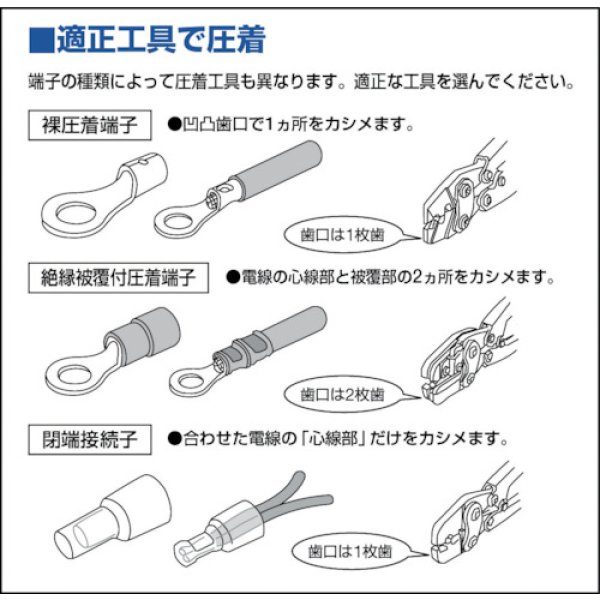 ■適正工具で圧着

端子の種類によって圧着工具も異なります。適正な工具を選んでください。

裸圧着端子

●凹凸歯口で1ヵ所をカシメます。

歯口は1枚歯

絶縁被覆付圧着端子

●電線の心線部と被覆部の2ヵ所をカシメます。

歯口は2枚歯

閉端接続子

●合わせた電線の「心線部」だけをカシメます。

歯口は1枚歯