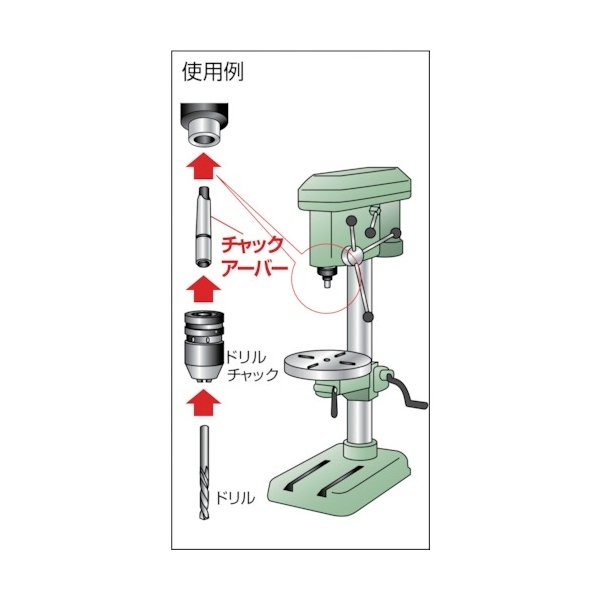 使用例

チャック
アーバー

ドリル
チャック

ドリル