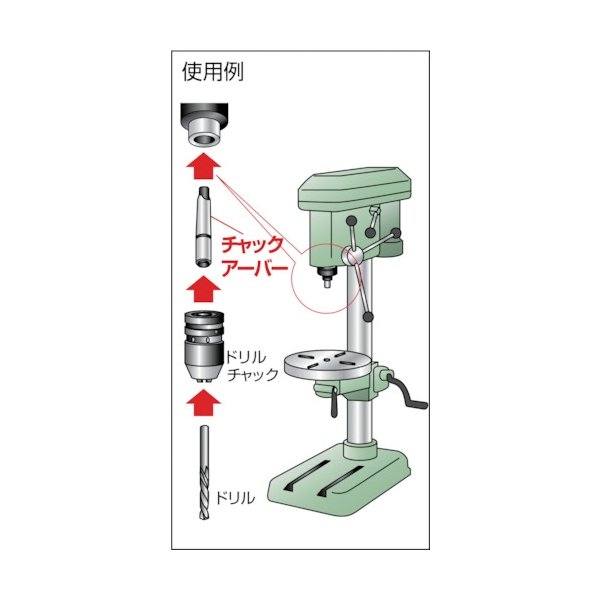 使用例

チャック
アーバー

ドリル
チャック

ドリル