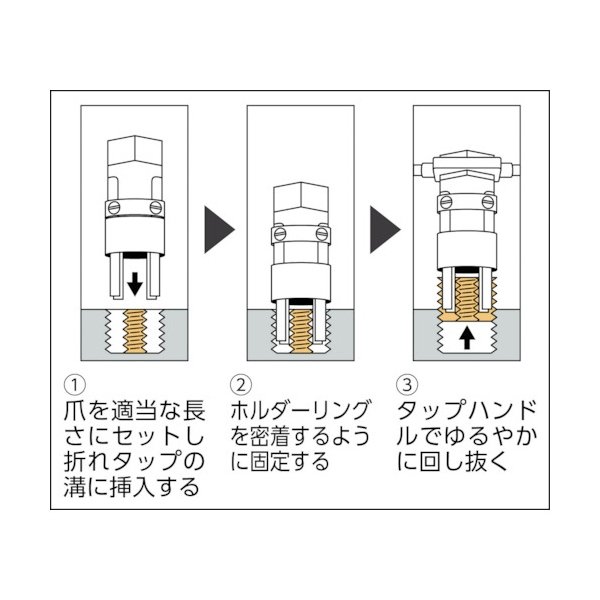 ①
爪を適当な長さにセットし折れタップの溝に挿入する

②
ホルダーリングを密着するように固定する

③
タップハンドルでゆるやかに回し抜く