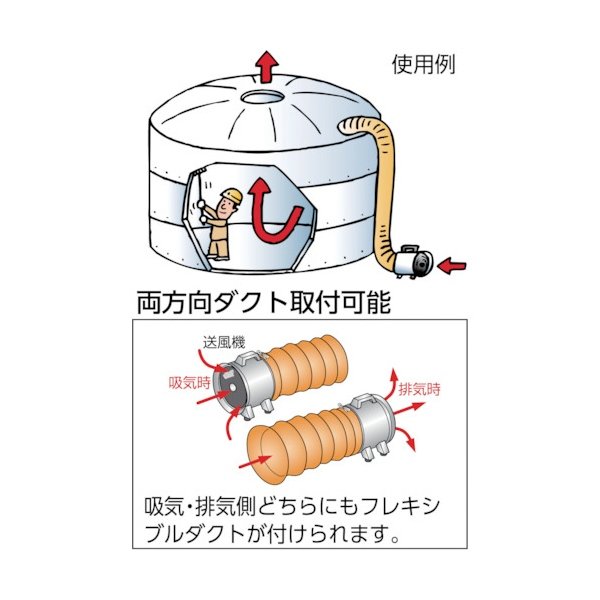 使用例

両方向ダクト取付可能

送風機

吸気時

排気時

吸気・排気側どちらにもフレキシブルダクトが付けられます。