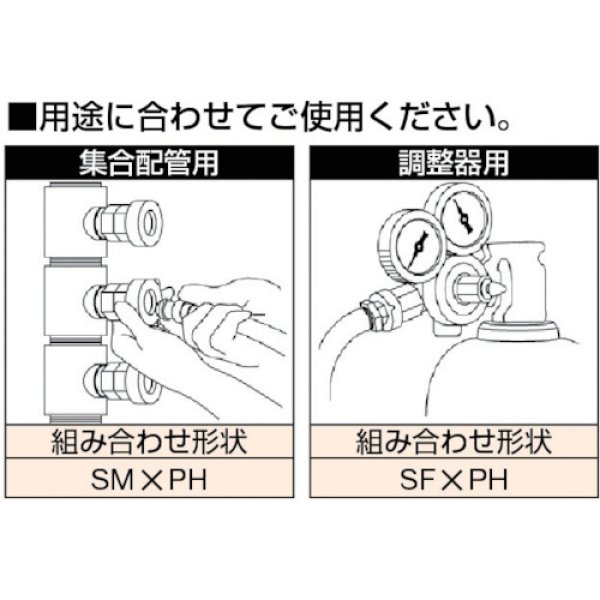 ■用途に合わせてご使用ください。

集合配管用

組み合わせ形状

SM×PH

調整器用

組み合わせ形状

SF×PH