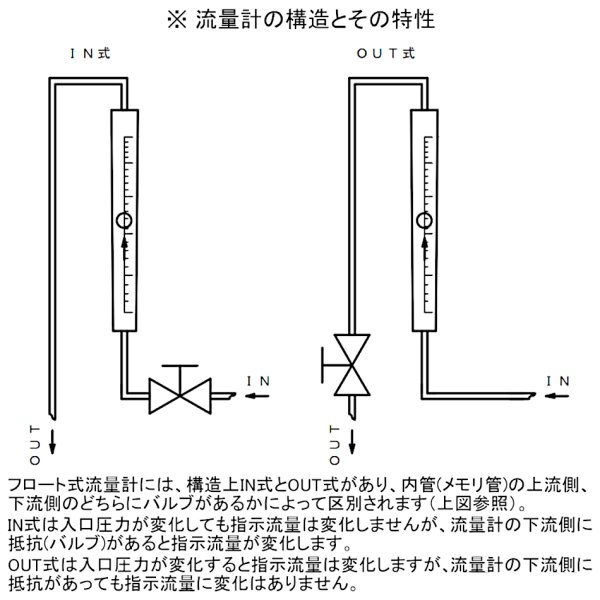 ※ 流量計の構造とその特性

IN式

OUT式

IN

OUT

IN

OUT

フロート式流量計には、構造上IN式とOUT式があり、内管(メモリ管)の上流側、下流側のどちらにバルブがあるかによって区別されます(上図参照)。

IN式は入口圧力が変化しても指示流量は変化しませんが、流量計の下流側に抵抗(バルブ)があると指示流量が変化します。

OUT式は入口圧力が変化すると指示流量は変化しますが、流量計の下流側に抵抗があっても指示流量に変化はありません。