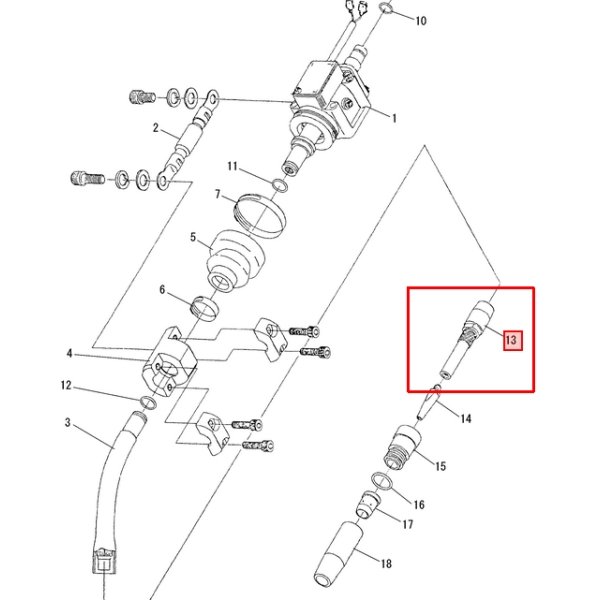 10
1
2
11
7
5
6
4
12
3
13
14
15
16
17
18