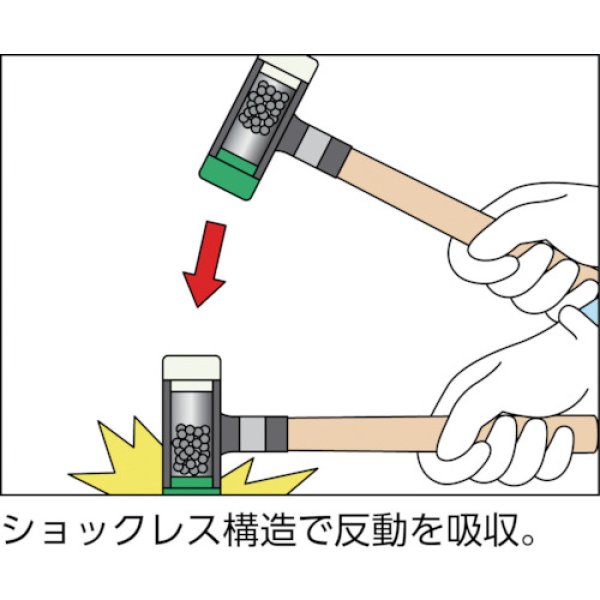 ショックレス構造で反動を吸収。