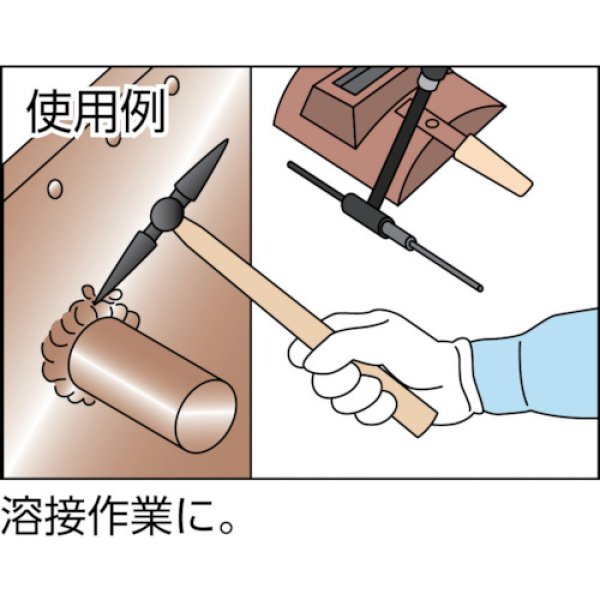 使用例

溶接作業に。