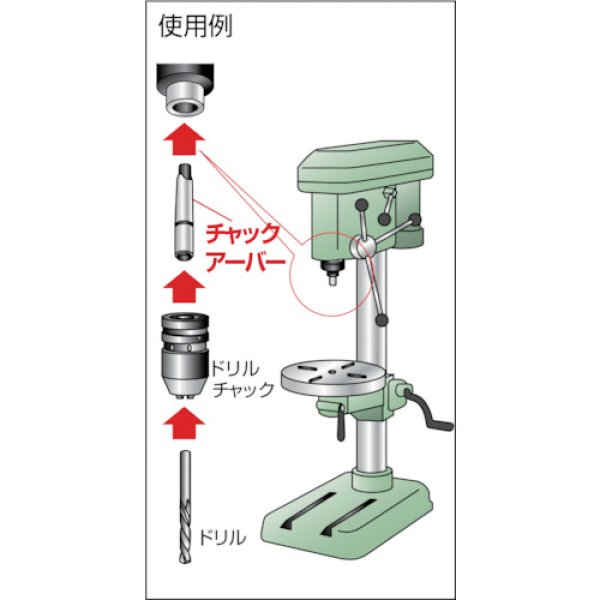 使用例

チャック
アーバー

ドリル
チャック

ドリル