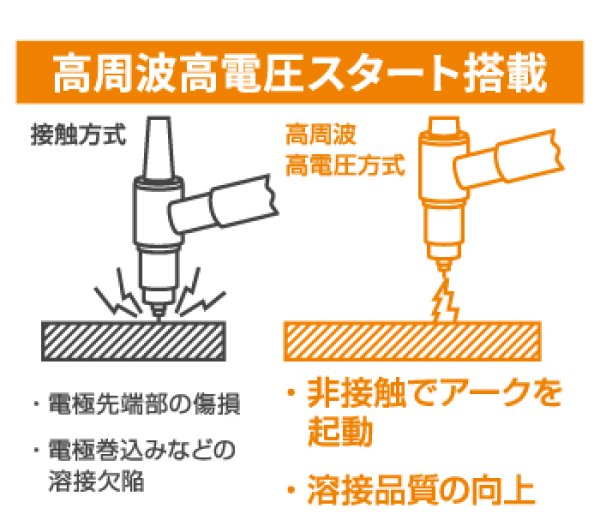 高周波高電圧スタート搭載

接触方式

・電極先端部の傷損

・電極巻込みなどの溶接欠陥

高周波
高電圧方式

・非接触でアークを起動

・溶接品質の向上