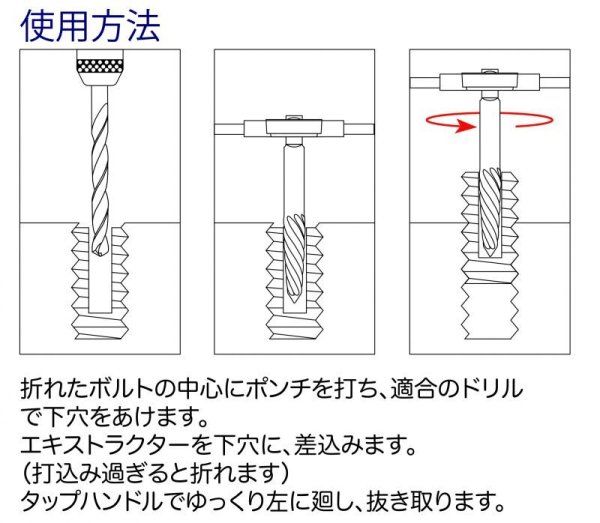 使用方法

折れたボルトの中心にポンチを打ち、適合のドリルで下穴をあけます。
エキストラクターを下穴に、差込みます。
（打込み過ぎると折れます）
タップハンドルでゆっくり左に廻し、抜き取ります。